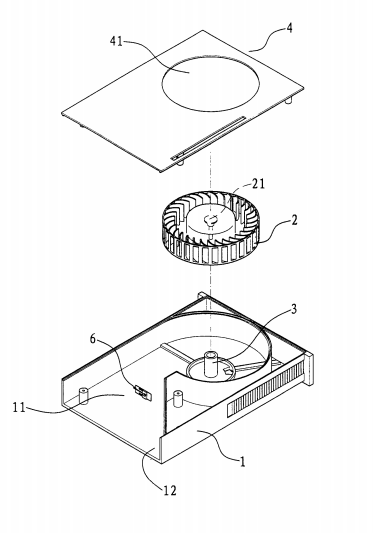 41
4
21
2
3
6
11
1
12